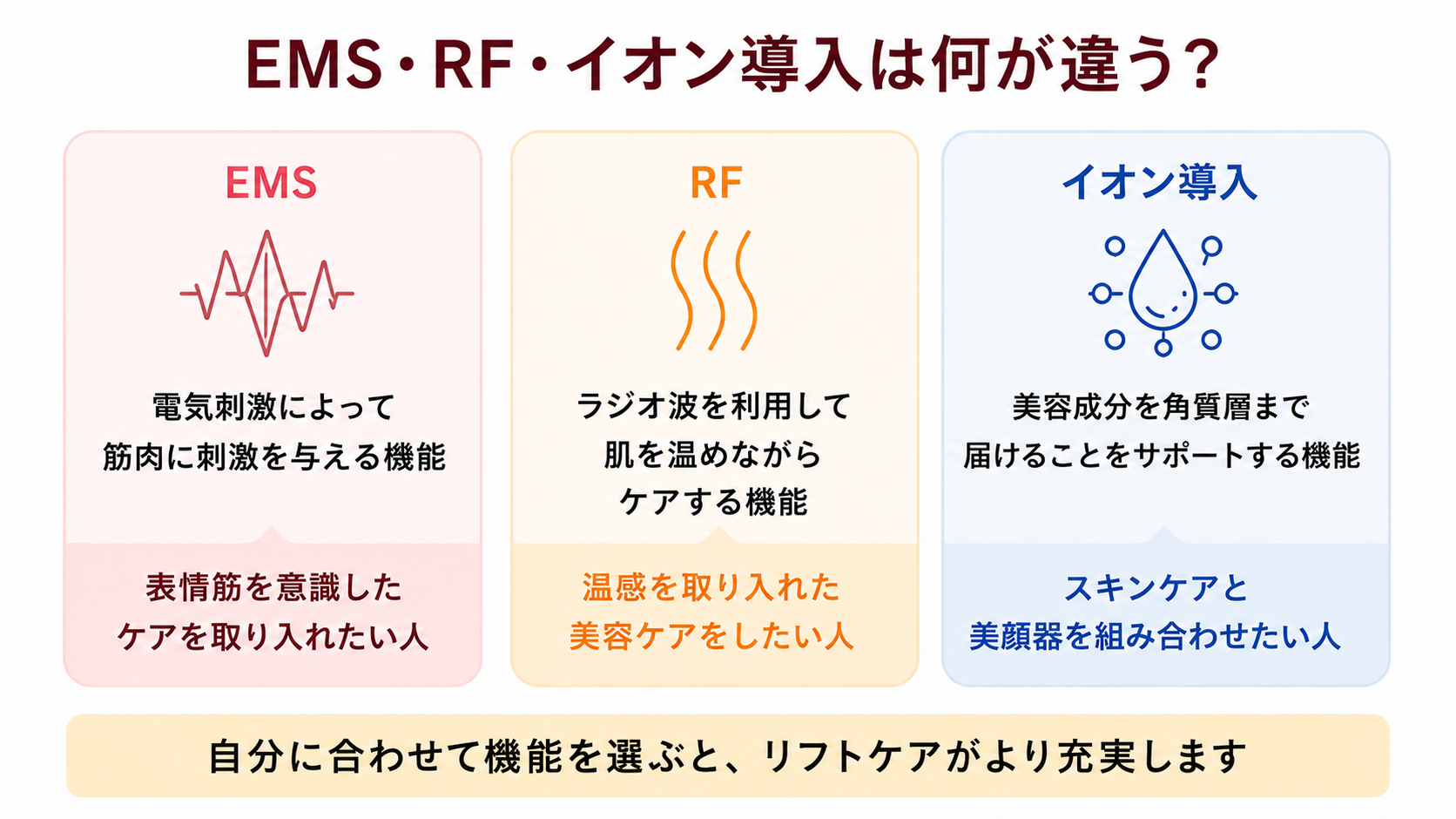 EMS・RF・イオン導入は何が違う？

EMS

電気刺激によって筋肉に刺激を与える機能

表情筋を意識したケアを取り入れたい人

RF

ラジオ波を利用して肌を温めながらケアする機能

温感を取り入れた美容ケアをしたい人

イオン導入

美容成分を角質層まで届けることをサポートする機能

スキンケアと美顔器を組み合わせたい人

自分に合わせて機能を選ぶと、リフトケアがより充実します